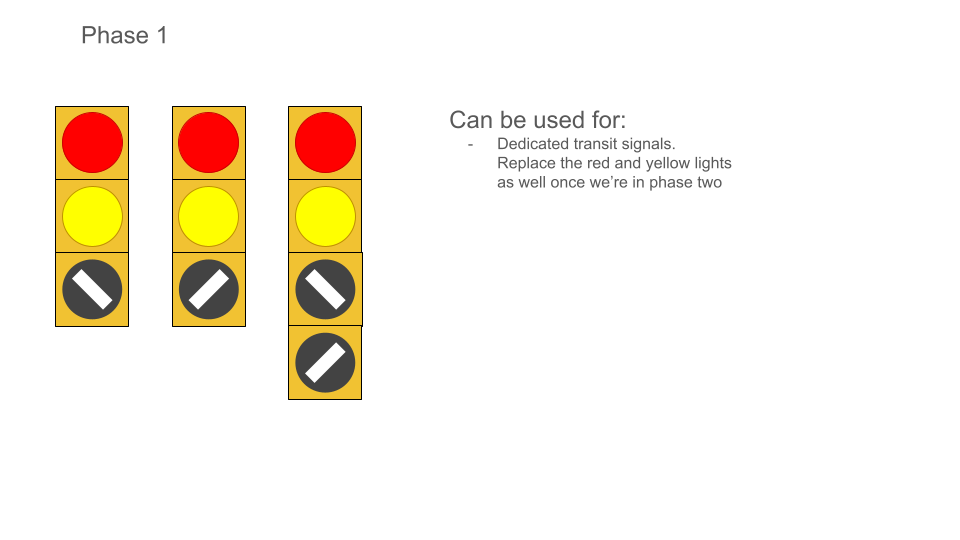 Phase 1

Can be used for:

- Dedicated transit signals. Replace the red and yellow lights as well once we're in phase two