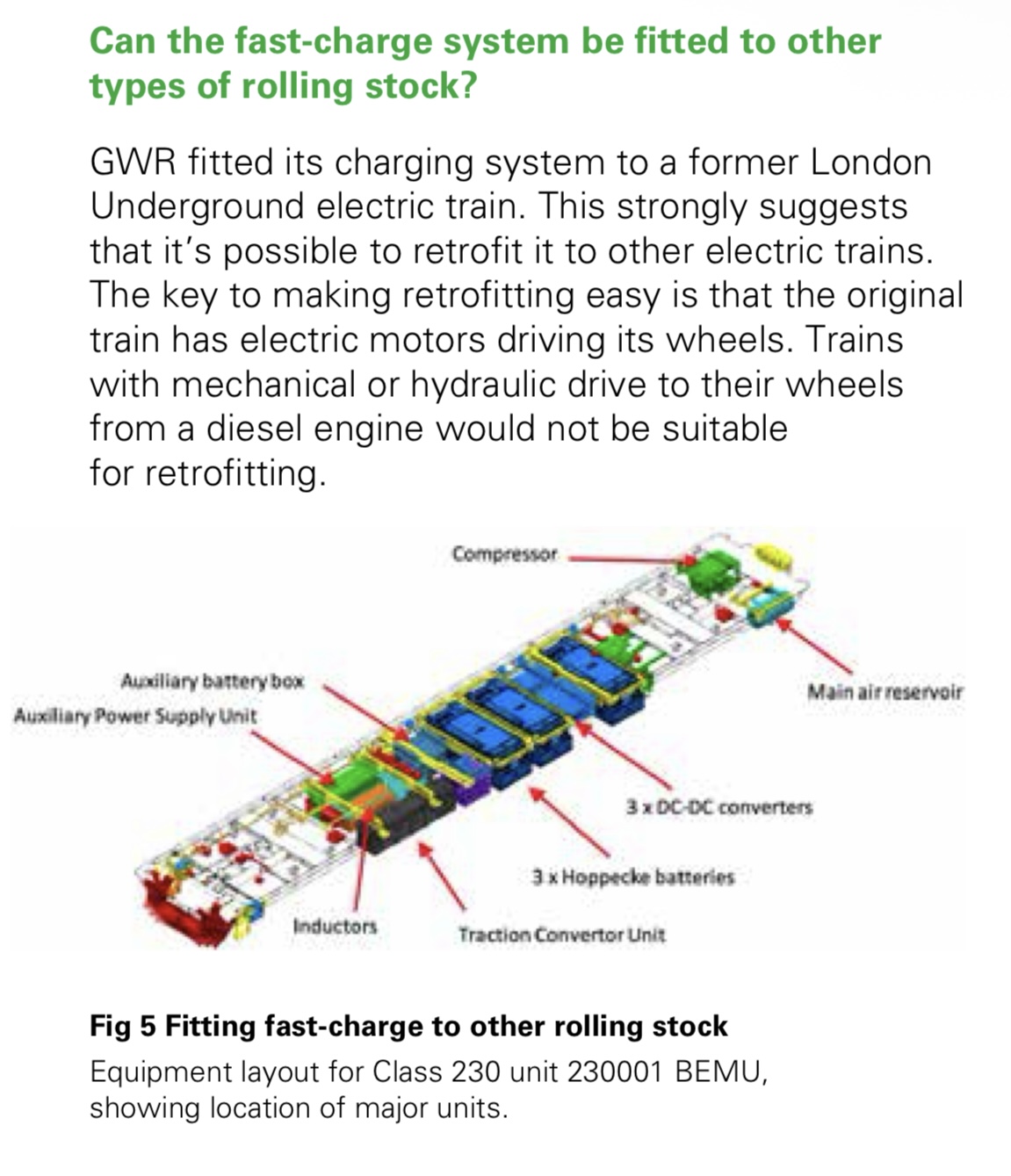 Can the fast-charge system be fitted to other types of rolling stock?

GWR fitted its charging system to a former London Underground electric train. This strongly suggests that it's possible to retrofit it to other electric trains. The key to making retrofitting easy is that the original train has electric motors driving its wheels. Trains with mechanical or hydraulic drive to their wheels from a diesel engine would not be suitable for retrofitting.

Compressor

Auxiliary battery box

Auxiliary Power Supply Unit

Main air reservoir

3 x DC-DC converters

3 x Hoppecke batteries

Inductors

Traction Convertor Unit

Fig 5 Fitting fast-charge to other rolling stock

Equipment layout for Class 230 unit 230001 BEMU, showing location of major units.