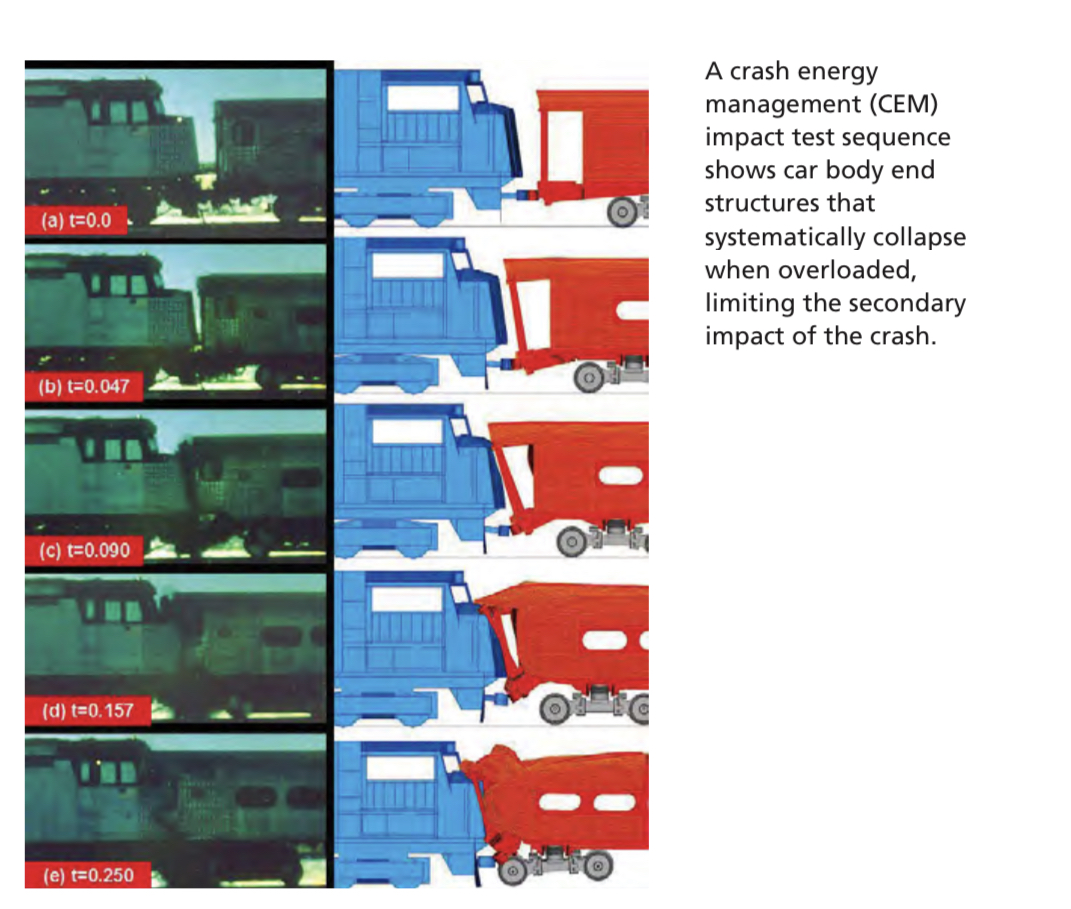 (a) t=0.0

(b) t=0.047

(c) t=0.090

(d) t=0.157

(e) t=0.250

A crash energy management (CEM) impact test sequence shows car body end structures that systematically collapse when overloaded, limiting the secondary impact of the crash.