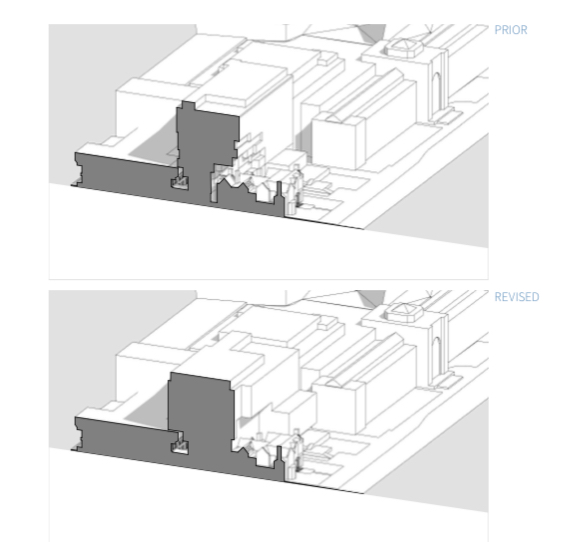 PRIOR

REVISED