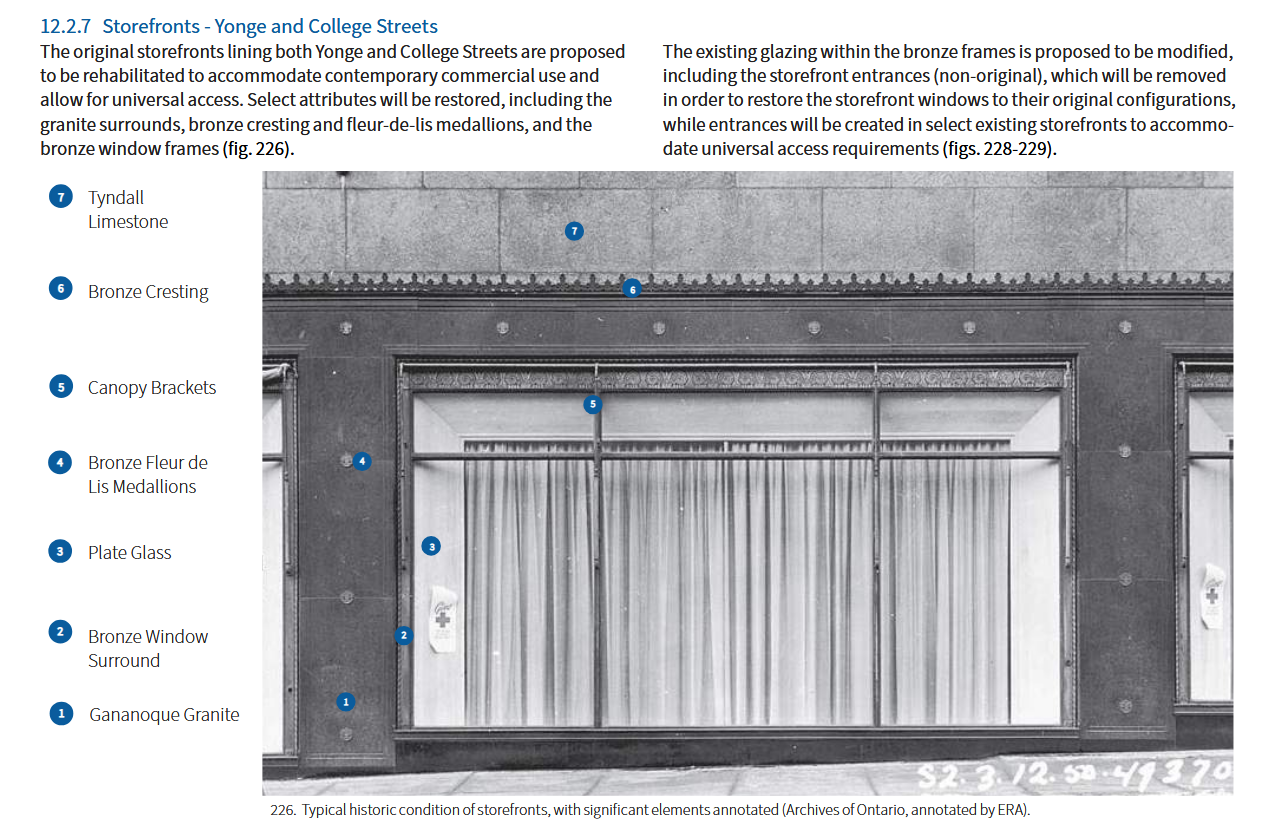 12.2.7 Storefronts - Yonge and College Streets

The original storefronts lining both Yonge and College Streets are proposed to be rehabilitated to accommodate contemporary commercial use and allow for universal access. Select attributes will be restored, including the granite surrounds, bronze cresting and fleur-de-lis medallions, and the bronze window frames (fig. 226).

The existing glazing within the bronze frames is proposed to be modified, including the storefront entrances (non-original), which will be removed in order to restore the storefront windows to their original configurations, while entrances will be created in select existing storefronts to accommodate universal access requirements (figs. 228-229).

7 Tyndall Limestone

6 Bronze Cresting

5 Canopy Brackets

4 Bronze Fleur de Lis Medallions

3 Plate Glass

2 Bronze Window Surround

1 Gananoque Granite

7

6

5

4

3

2

1

S2.3.12.50-41370

226. Typical historic condition of storefronts, with significant elements annotated (Archives of Ontario, annotated by ERA).