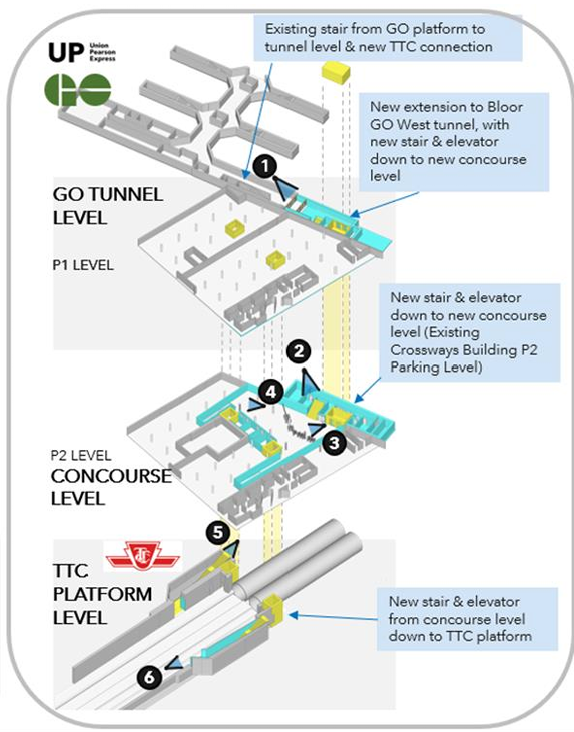 UP Union Pearson Express

GO

Existing stair from GO platform to tunnel level & new TTC connection

New extension to Bloor GO West tunnel, with new stair & elevator down to new concourse level

1

GO TUNNEL LEVEL

P1 LEVEL

New stair & elevator down to new concourse level (Existing Crossways Building P2 Parking Level)

2

4

3

P2 LEVEL

CONCOURSE LEVEL

5

TTC

TTC PLATFORM LEVEL

New stair & elevator from concourse level down to TTC platform

6