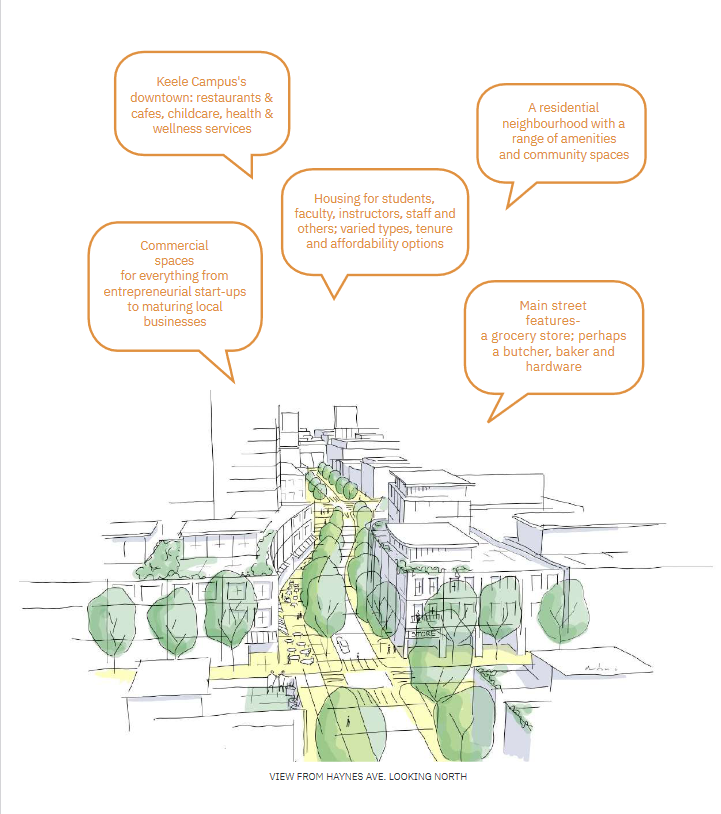 Keele Campus's downtown: restaurants & cafes, childcare, health & wellness services

A residential neighbourhood with a range of amenities and community spaces

Housing for students, faculty, instructors, staff and others; varied types, tenure and affordability options

Commercial spaces for everything from entrepreneurial start-ups to maturing local businesses

Main street features- a grocery store; perhaps a butcher, baker and hardware

VIEW FROM HAYNES AVE. LOOKING NORTH