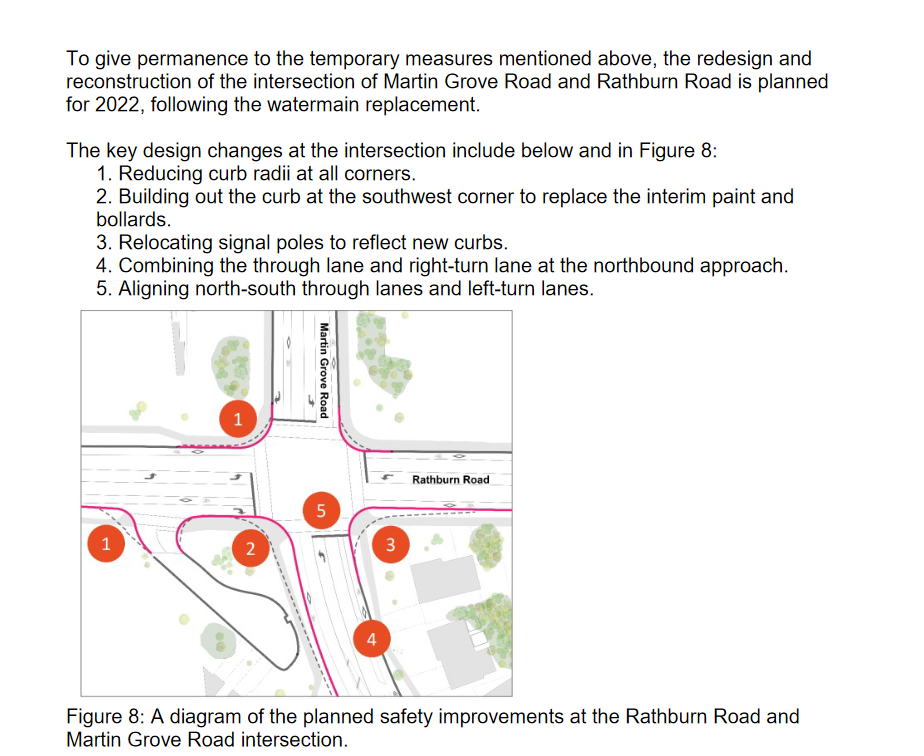 To give permanence to the temporary measures mentioned above, the redesign and reconstruction of the intersection of Martin Grove Road and Rathburn Road is planned for 2022, following the watermain replacement.

The key design changes at the intersection include below and in Figure 8:
1. Reducing curb radii at all corners.
2. Building out the curb at the southwest corner to replace the interim paint and bollards.
3. Relocating signal poles to reflect new curbs.
4. Combining the through lane and right-turn lane at the northbound approach.
5. Aligning north-south through lanes and left-turn lanes.

Martin Grove Road
1
Rathburn Road
5
1
2
3
4

Figure 8: A diagram of the planned safety improvements at the Rathburn Road and Martin Grove Road intersection.