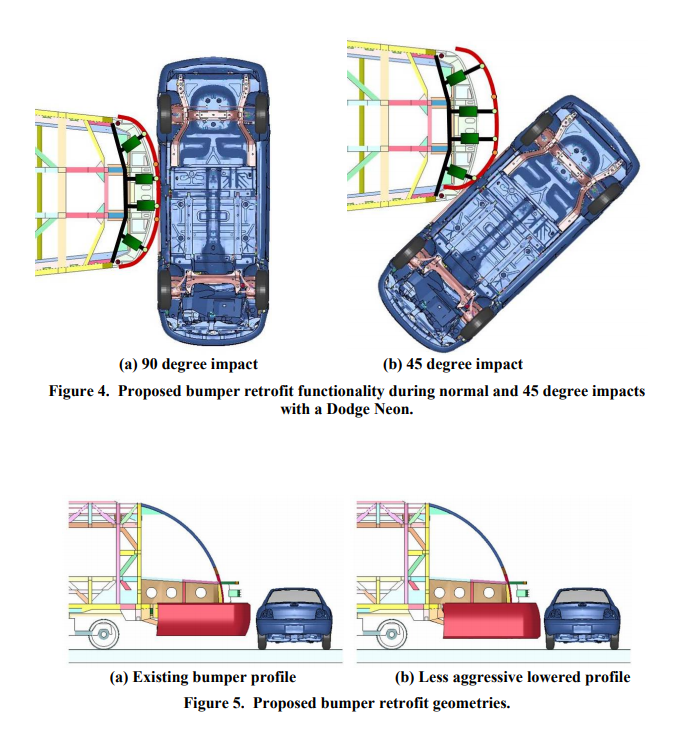 (a) 90 degree impact

(b) 45 degree impact

Figure 4. Proposed bumper retrofit functionality during normal and 45 degree impacts with a Dodge Neon.

(a) Existing bumper profile

(b) Less aggressive lowered profile

Figure 5. Proposed bumper retrofit geometries.