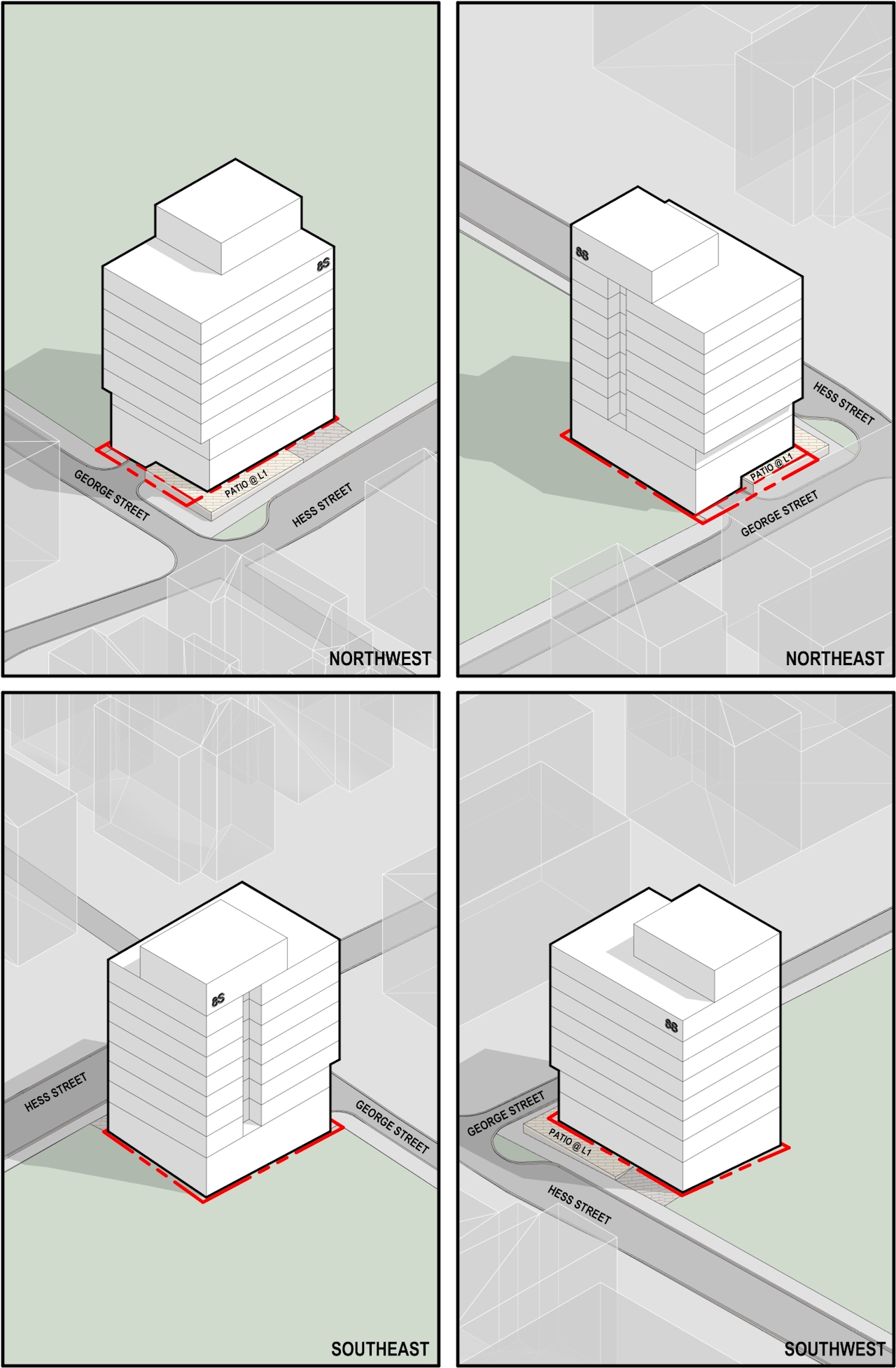 8S

GEORGE STREET

PATIO @ L1

HESS STREET

NORTHWEST

8S

HESS STREET

PATIO @ L1

GEORGE STREET

NORTHEAST

8S

HESS STREET

GEORGE STREET

SOUTHEAST

8S

GEORGE STREET

PATIO @ L1

HESS STREET

SOUTHWEST