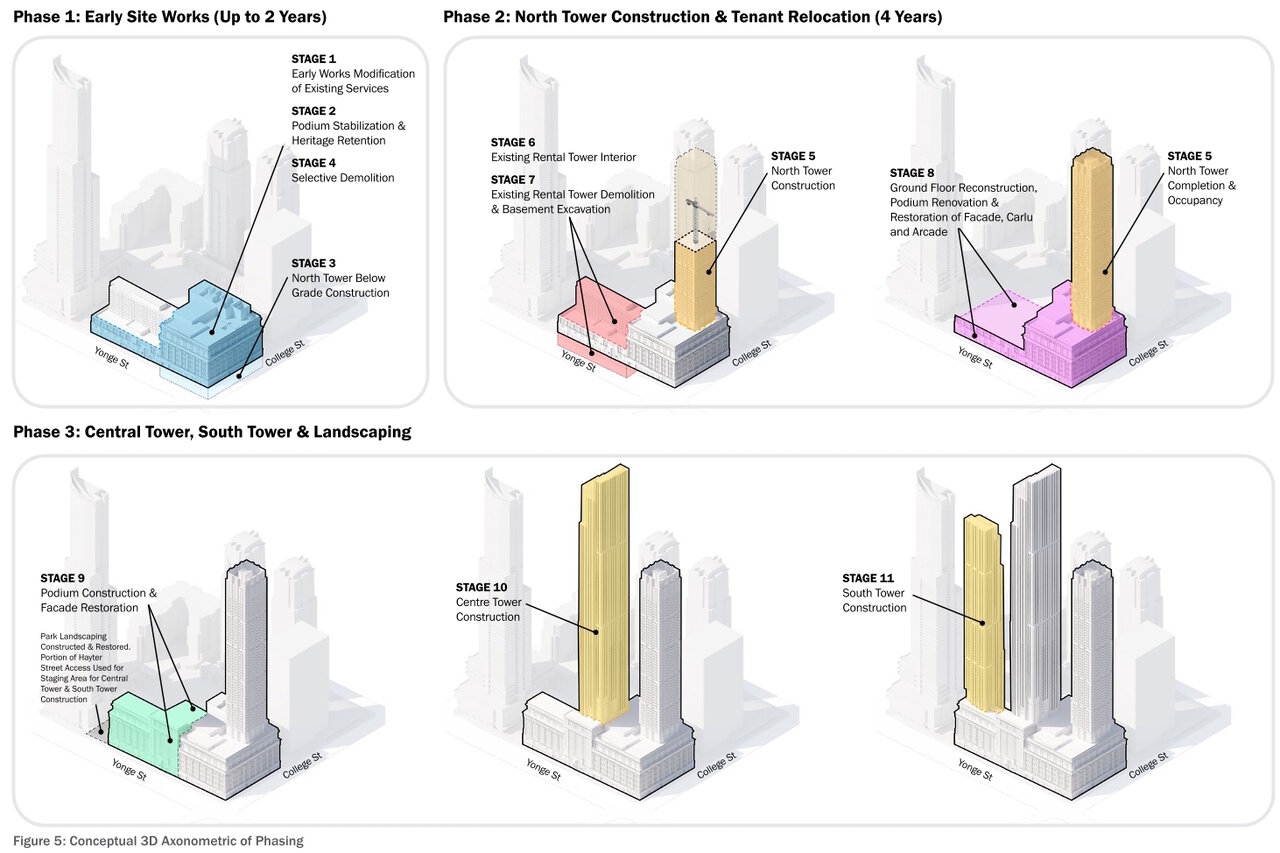 Phase 1: Early Site Works (Up to 2 Years)

STAGE 1
Early Works Modification of Existing Services

STAGE 2
Podium Stabilization & Heritage Retention

STAGE 4
Selective Demolition

STAGE 3
North Tower Below Grade Construction

Yonge St
College St

Phase 2: North Tower Construction & Tenant Relocation (4 Years)

STAGE 6
Existing Rental Tower Interior

STAGE 7
Existing Rental Tower Demolition & Basement Excavation

STAGE 5
North Tower Construction

Yonge St
College St

STAGE 8
Ground Floor Reconstruction, Podium Renovation & Restoration of Facade, Carlu and Arcade

STAGE 5
North Tower Completion & Occupancy

Yonge St
College St

Phase 3: Central Tower, South Tower & Landscaping

STAGE 9
Podium Construction & Facade Restoration

Park Landscaping Constructed & Restored. Portion of Hayter Street Access Used for Staging Area for Central Tower & South Tower Construction

Yonge St
College St

STAGE 10
Centre Tower Construction

Yonge St
College St

STAGE 11
South Tower Construction

Yonge St
College St

Figure 5: Conceptual 3D Axonometric of Phasing